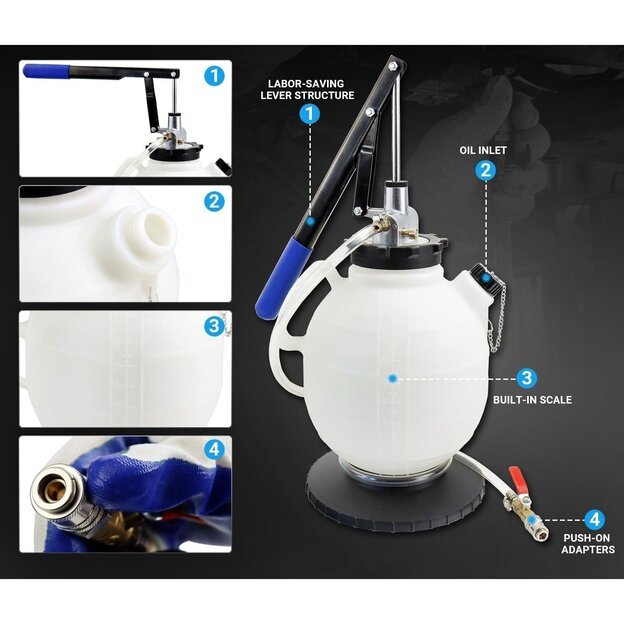 1

2

3

4

LABOR-SAVING LEVER STRUCTURE
1

OIL INLET
2

3
BUILT-IN SCALE

4
PUSH-ON ADAPTERS